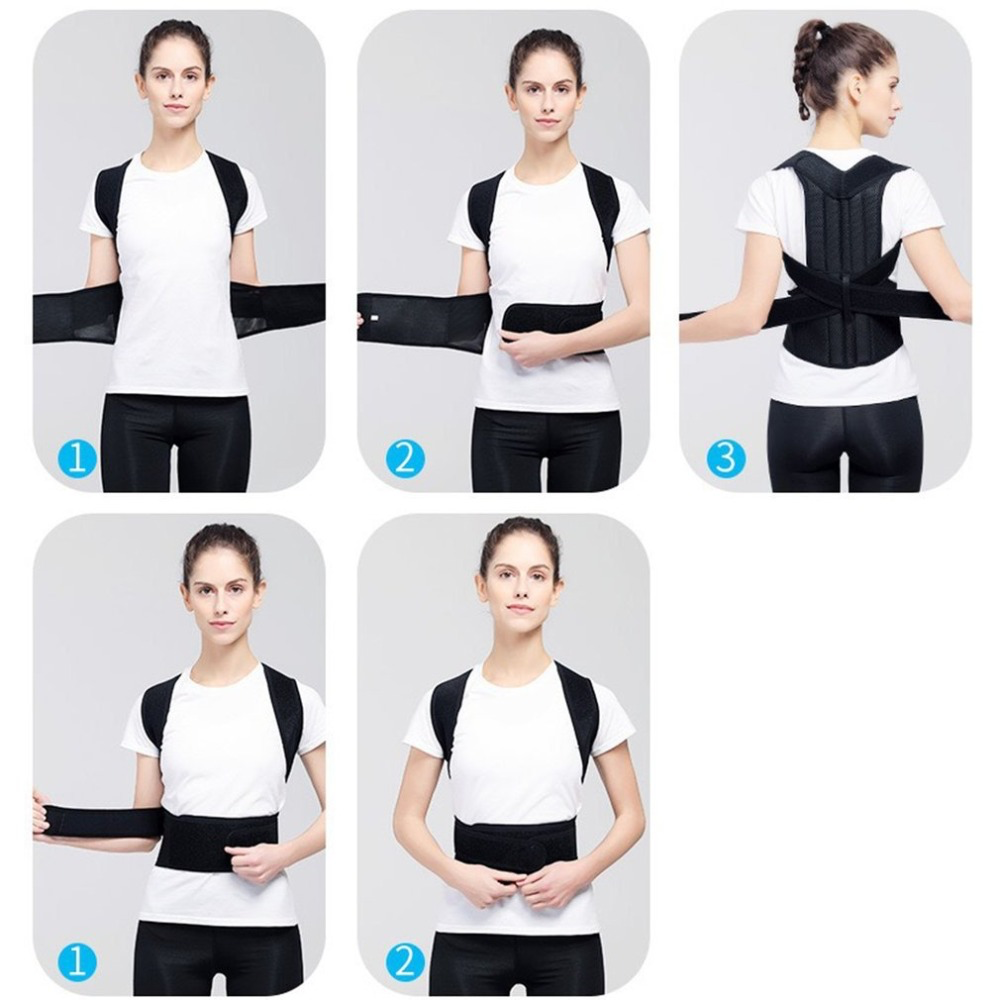 1
2
3
1
2